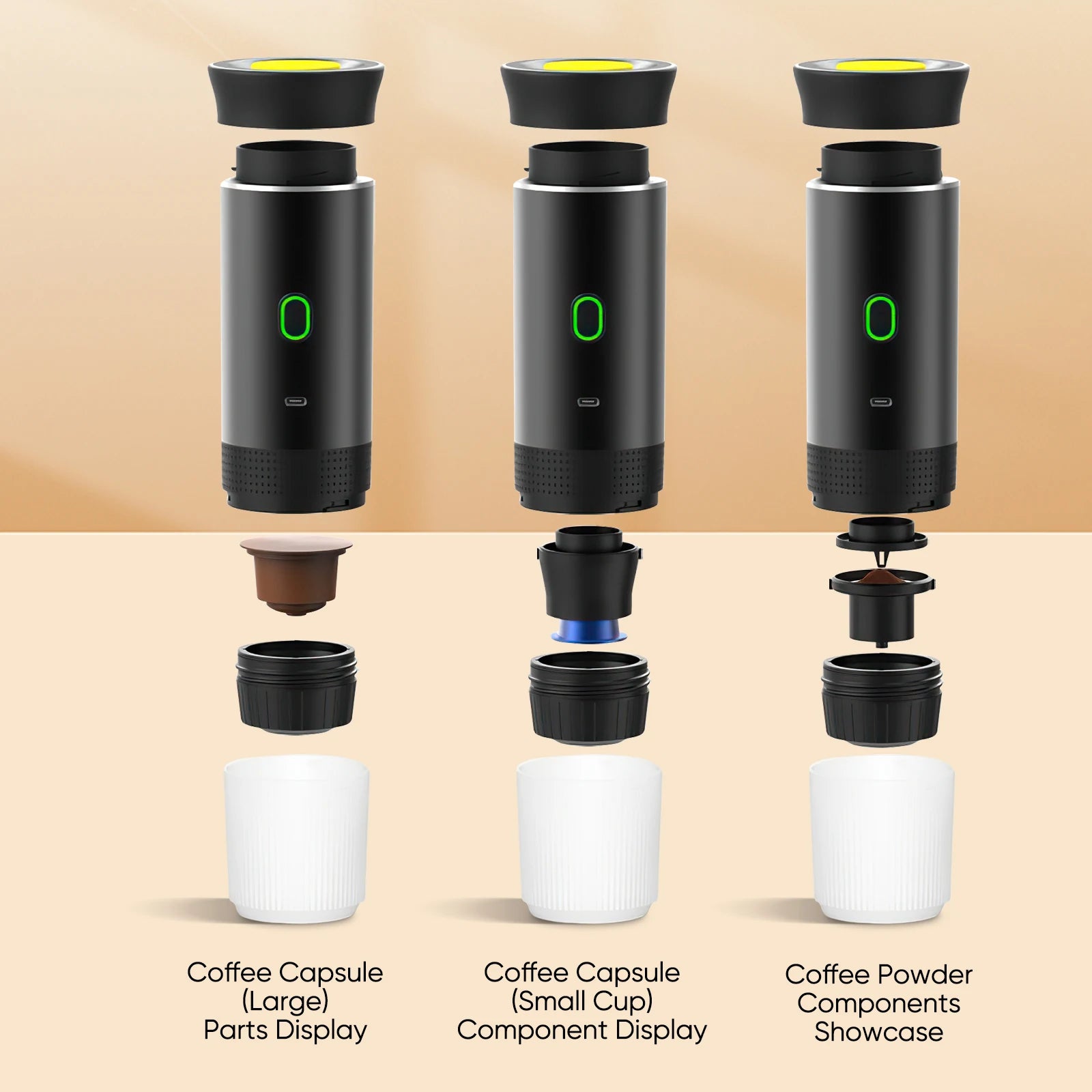 Coffee Capsule
(Large)
Parts Display

Coffee Capsule
(Small Cup)
Component Display

Coffee Powder
Components
Showcase