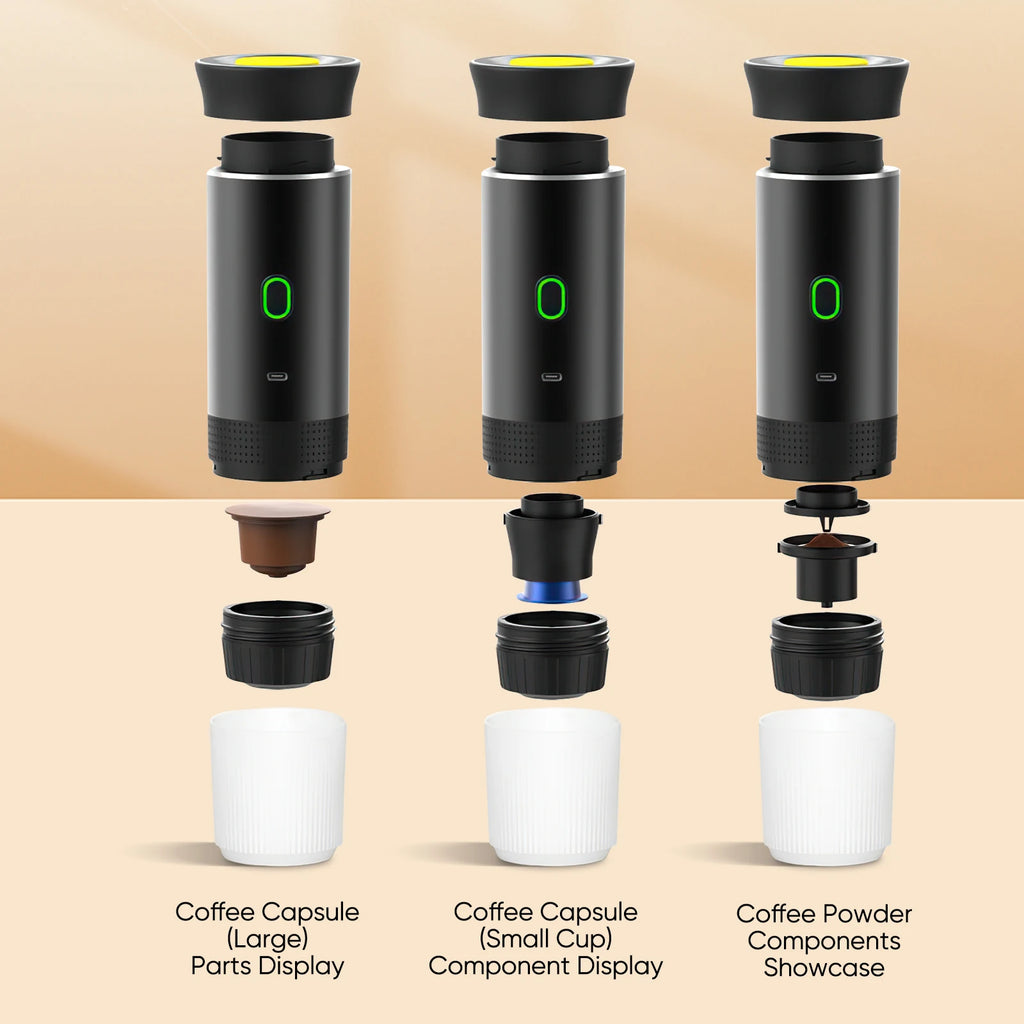 Coffee Capsule (Large) Parts Display

Coffee Capsule (Small Cup) Component Display

Coffee Powder Components Showcase